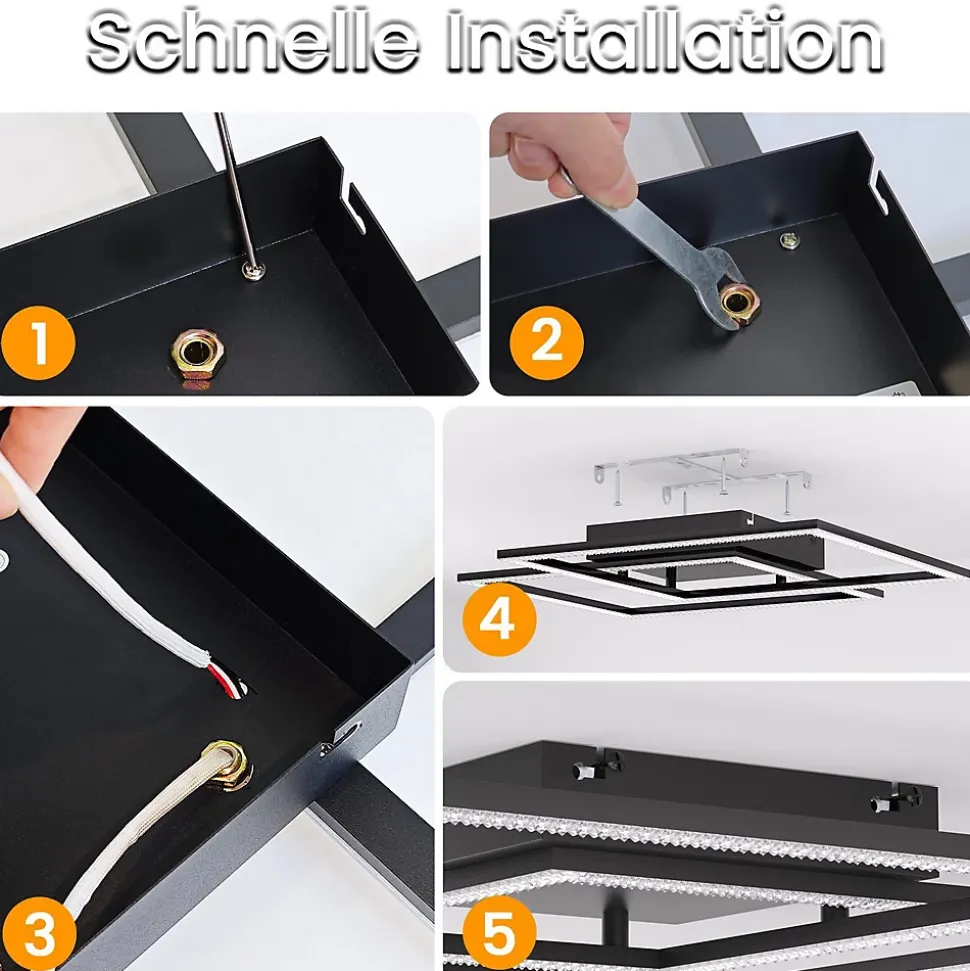 Schnelle Installation

1

2

3

4

5