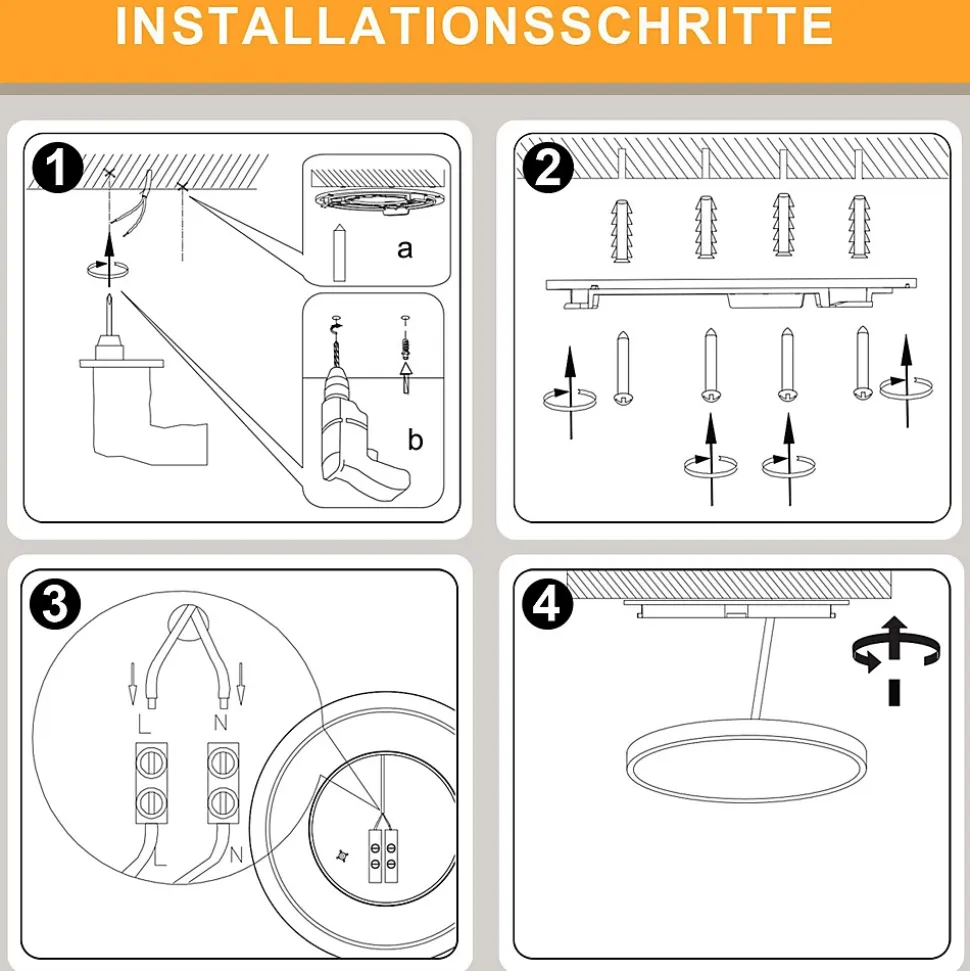 INSTALLATIONSSCHRITTE

1

a

b

2

3

L

N

L

N

4