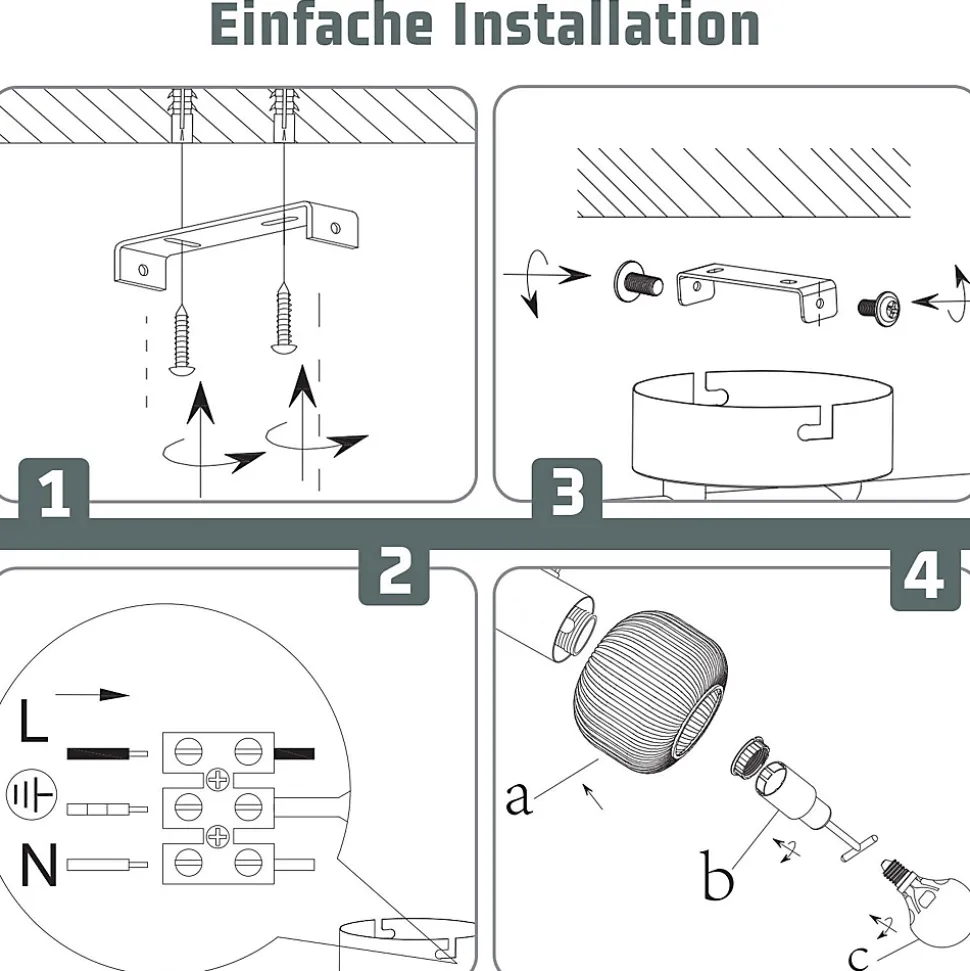 Einfache Installation

1

3

2

4

L

N

a

b

c