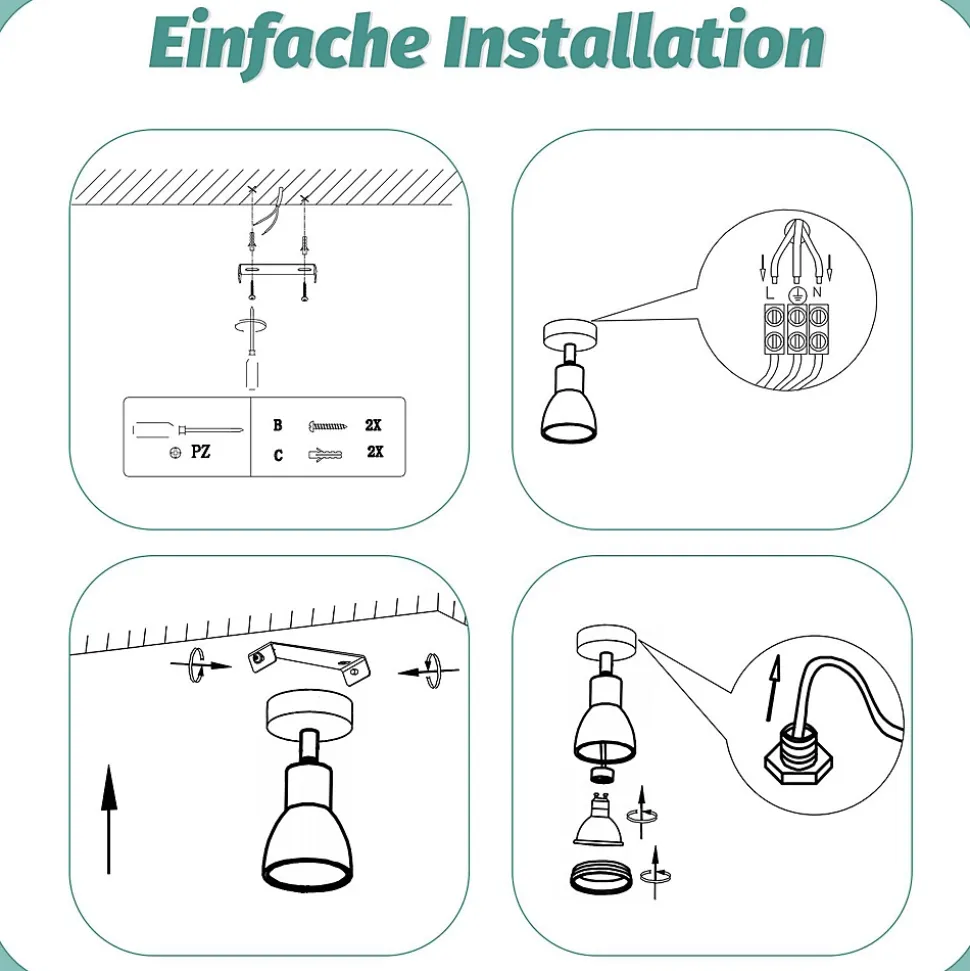 Einfache Installation

PZ

B 2X
C 2X

L N