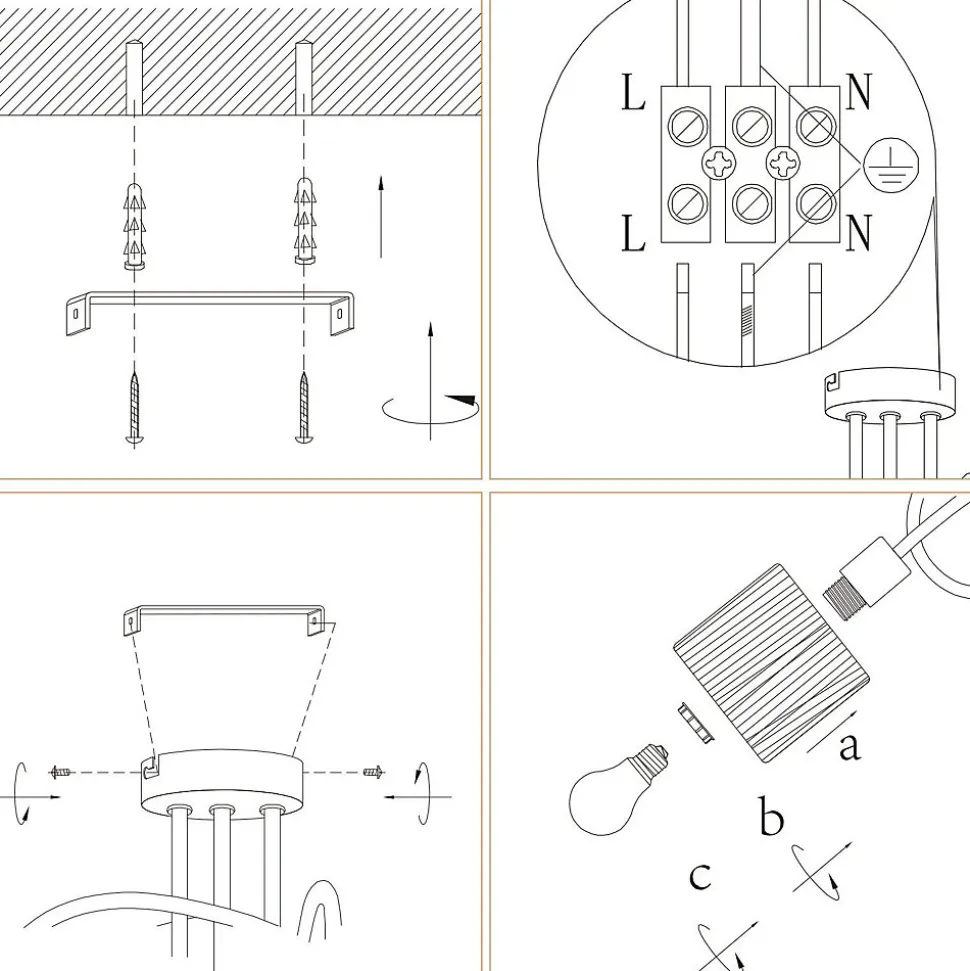 L
N
L
N
a
b
c