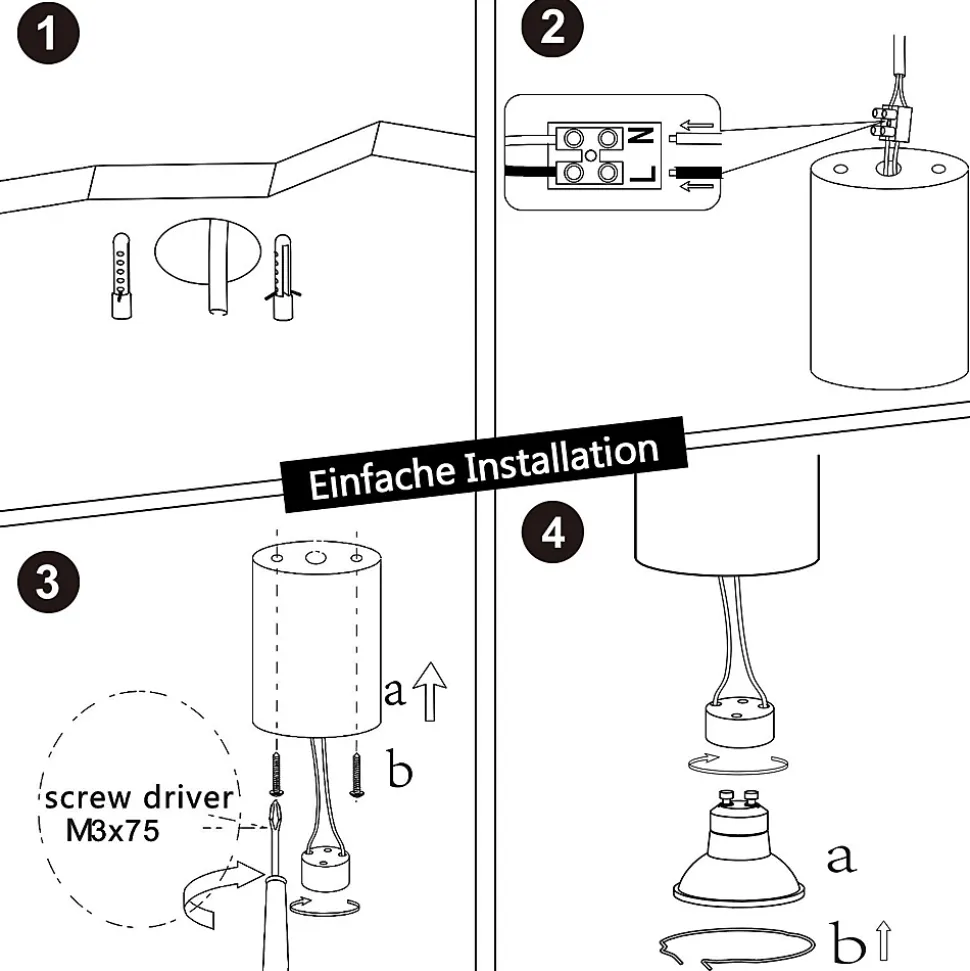 1

2

N
L

Einfache Installation

3

a
b

screw driver
M3x75

4

a
b