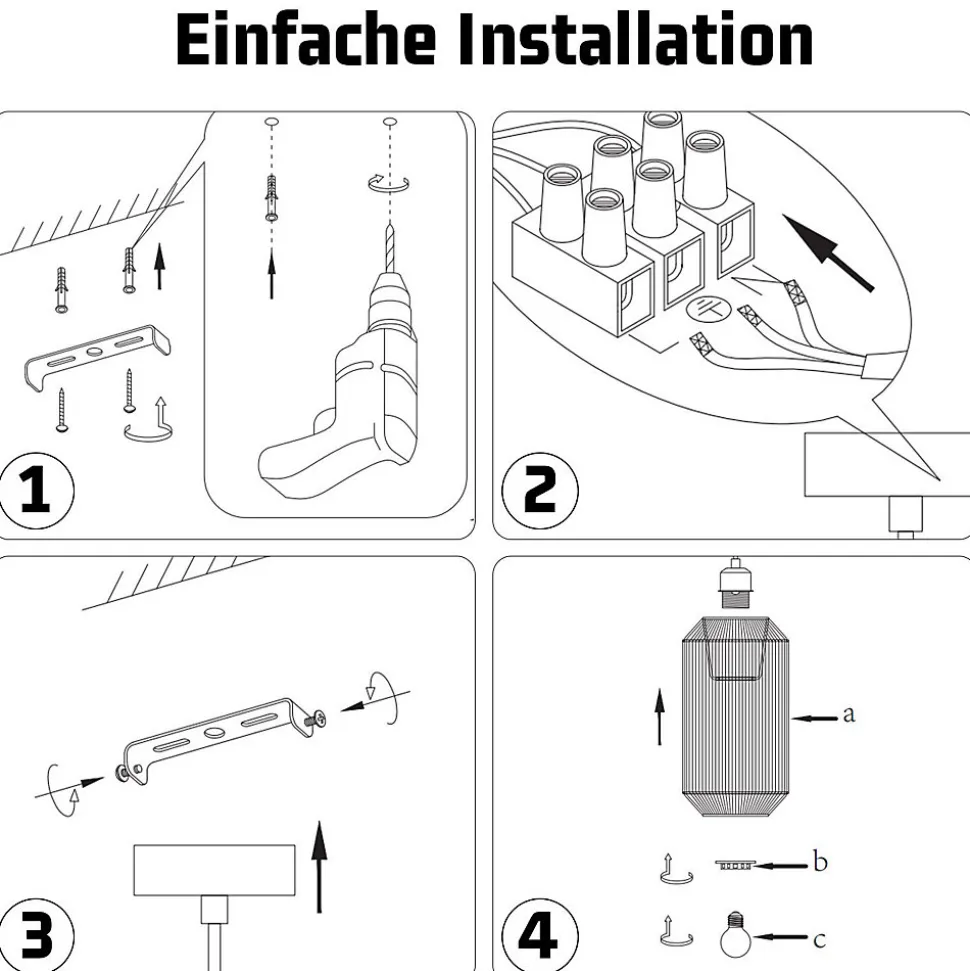 Einfache Installation

1

2

3

4

a

b

c