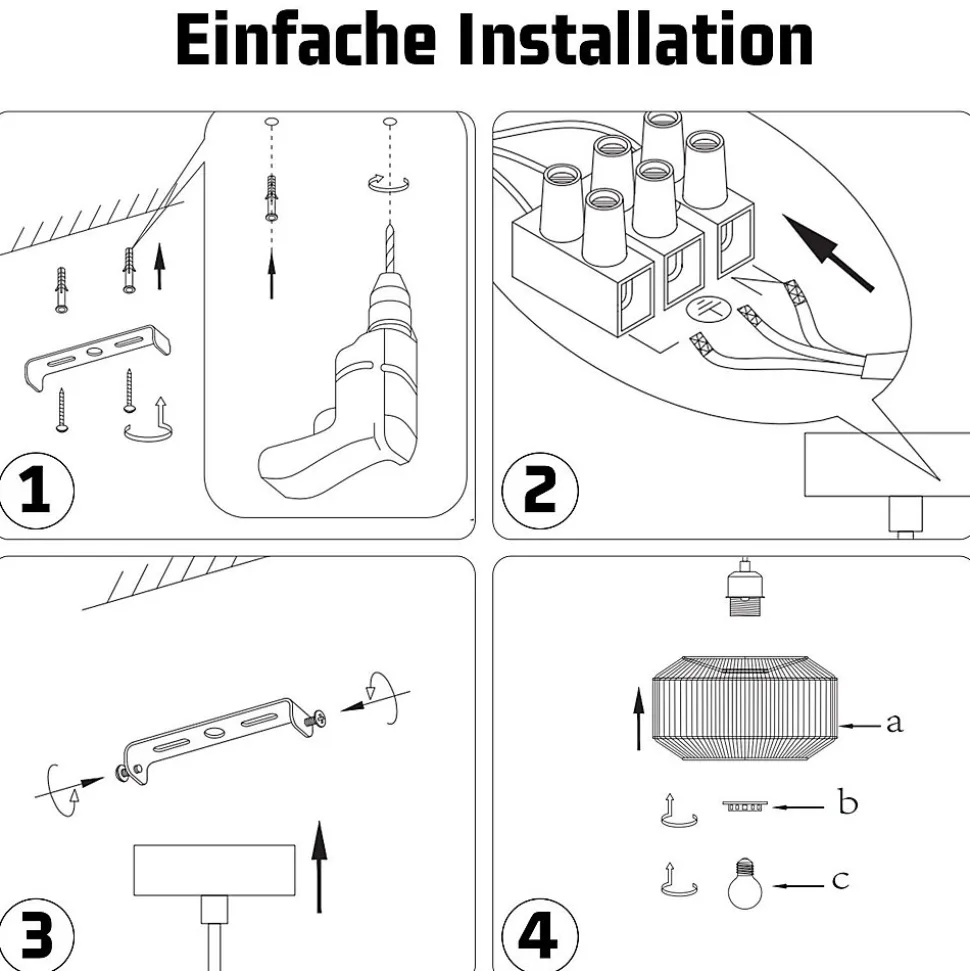 Einfache Installation

1

2

3

4

a

b

c