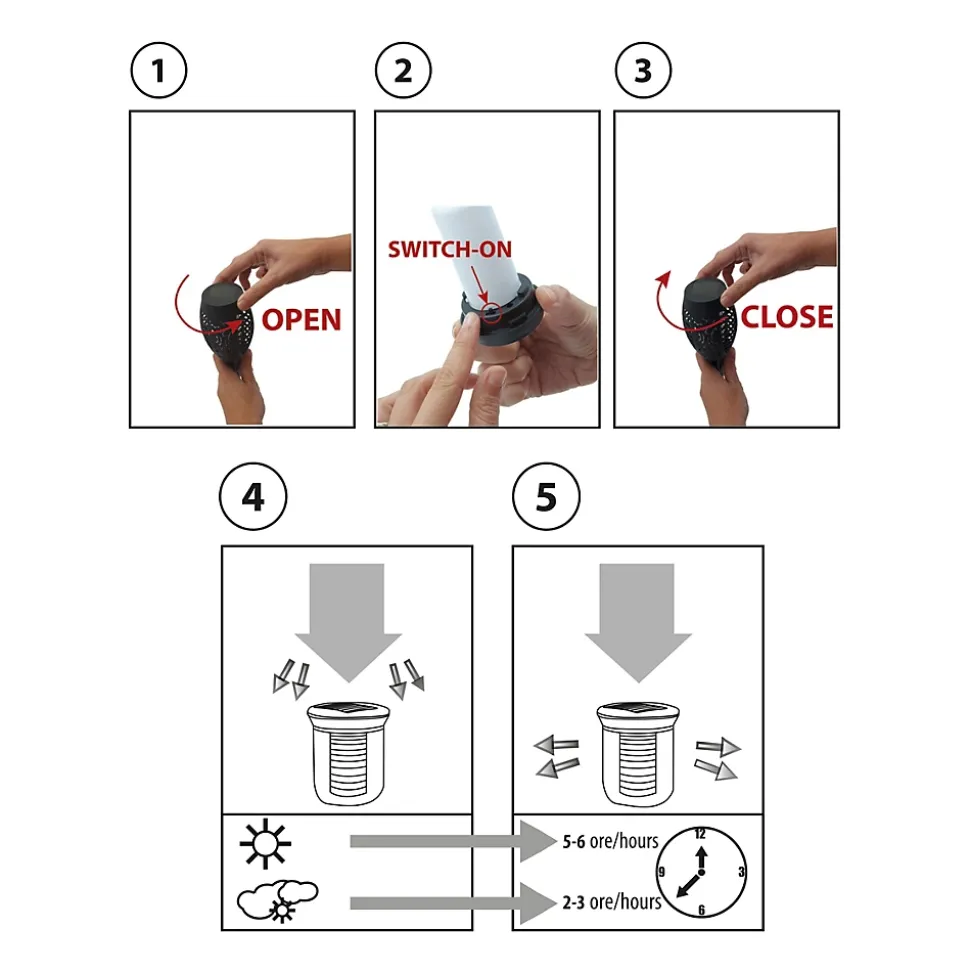 1

OPEN

2

SWITCH-ON

3

CLOSE

4

5

5-6 ore/hours

2-3 ore/hours

12
3
6
9