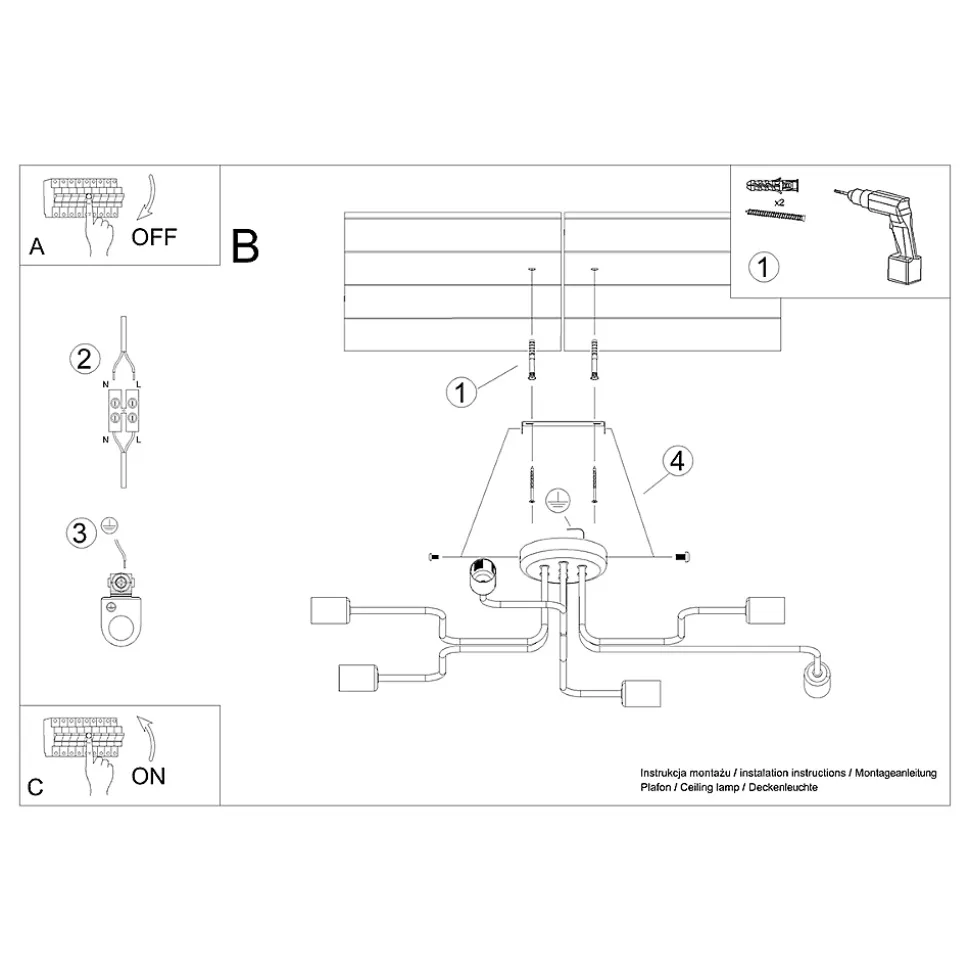 A
OFF

B

x2

1

2
N L
N L

3

1

4

C
ON

Instrukcja montażu / instalation instructions / Montageanleitung
Plafon / Ceiling lamp / Deckenleuchte