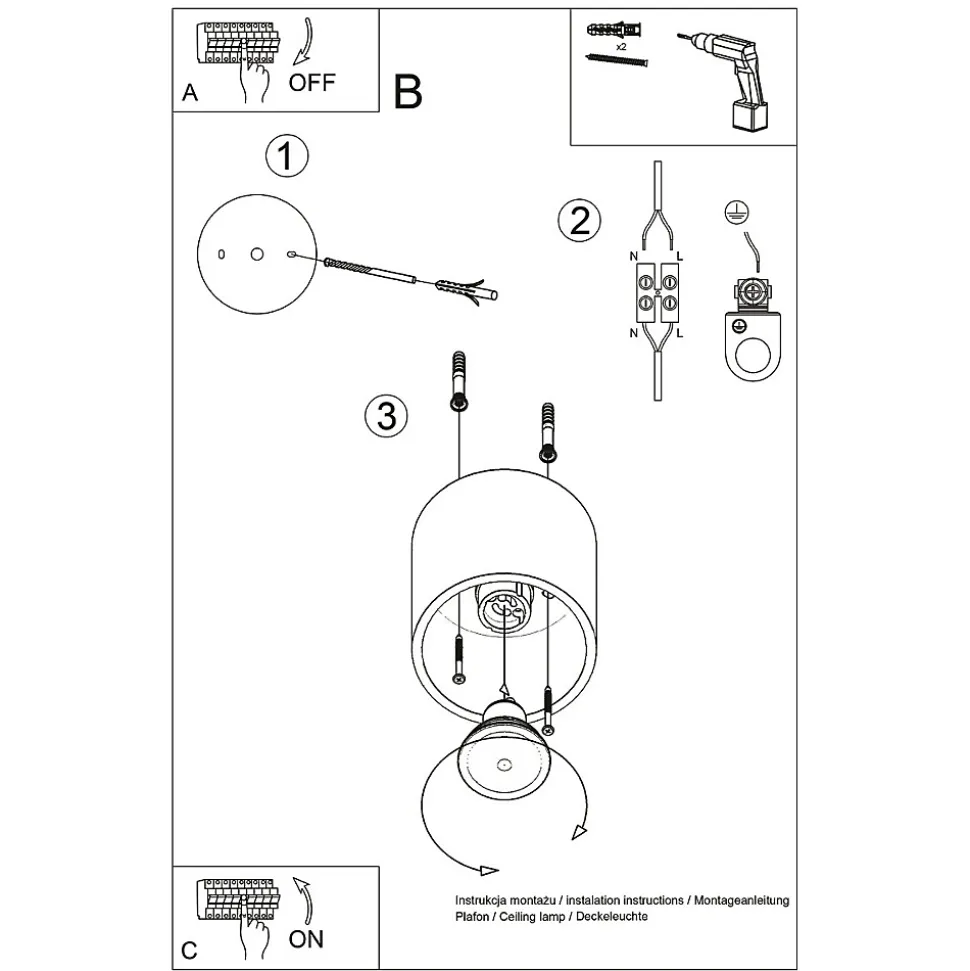 A
OFF
B
x2
1
2
N L
N L
3
C
ON
Instrukcja montażu / instalation instructions / Montageanleitung
Plafon / Ceiling lamp / Deckeleuchte