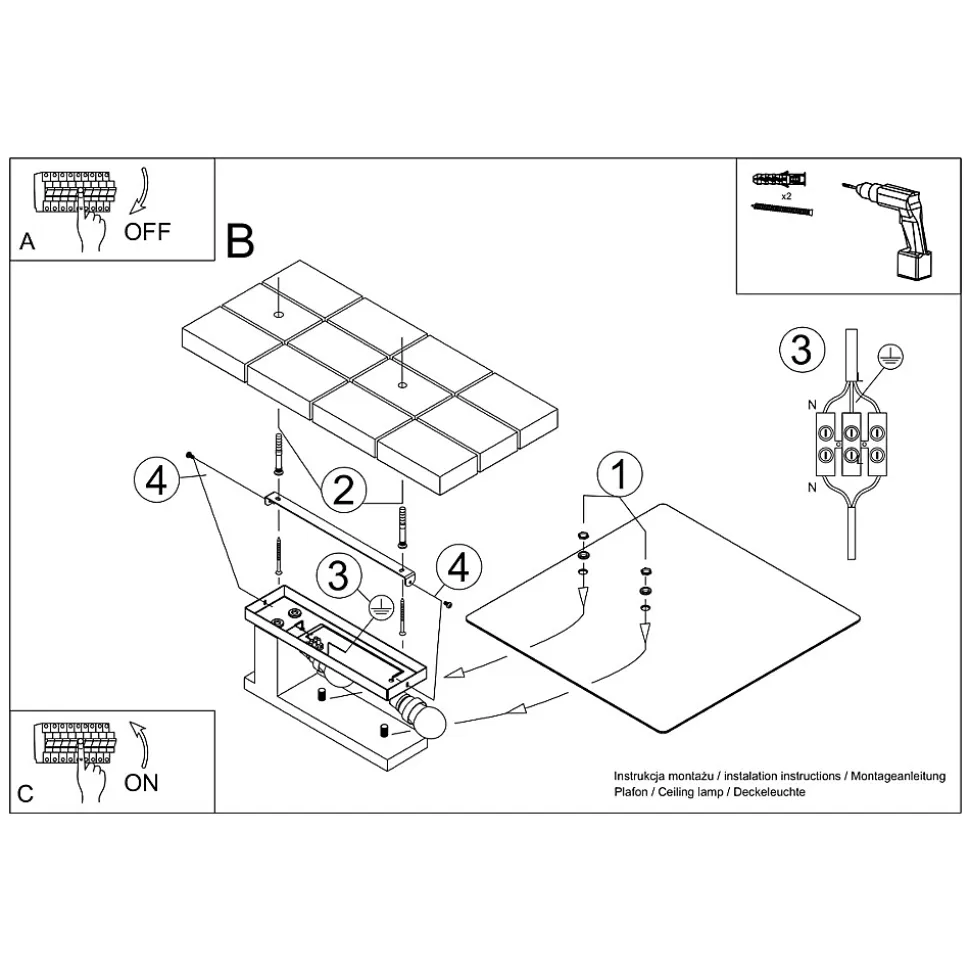 A
OFF

B

x2

3
N
N

4
2
1
3
4

C
ON

Instrukcja montażu / instalation instructions / Montageanleitung
Plafon / Ceiling lamp / Deckeleuchte