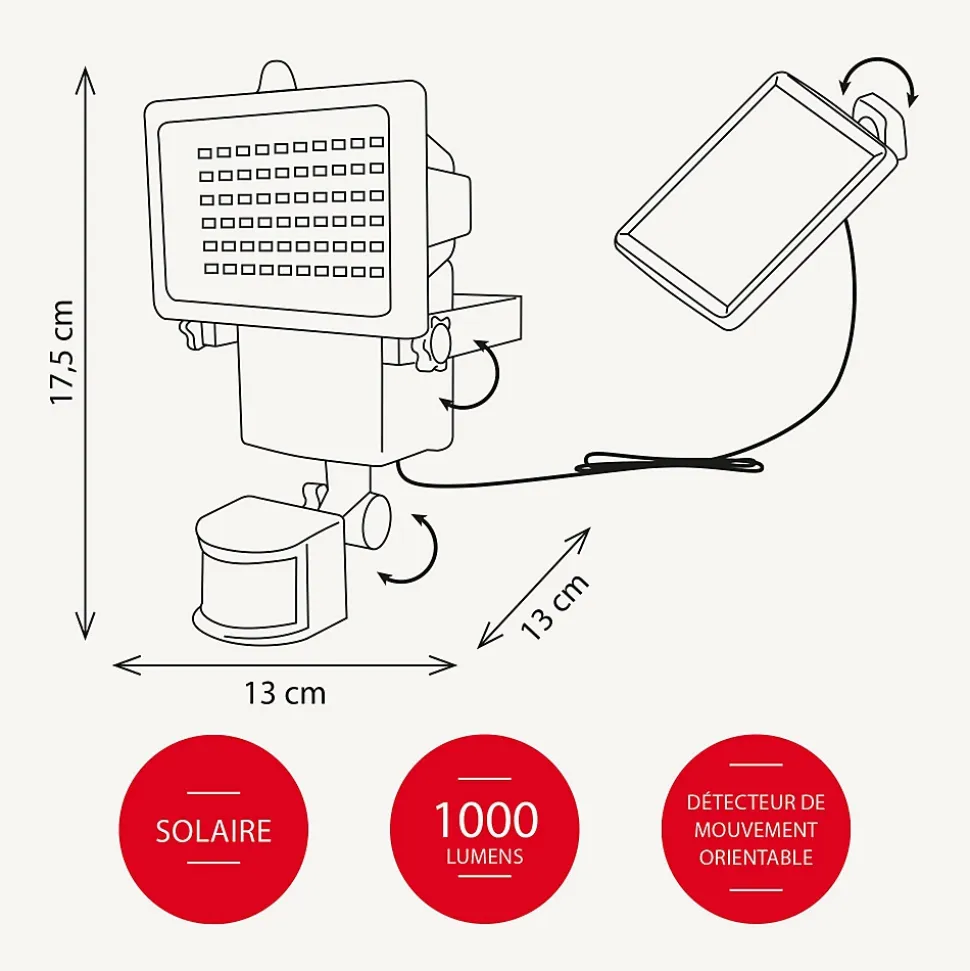 17,5 cm

13 cm

13 cm

SOLAIRE

1000
LUMENS

DÉTECTEUR DE MOUVEMENT ORIENTABLE