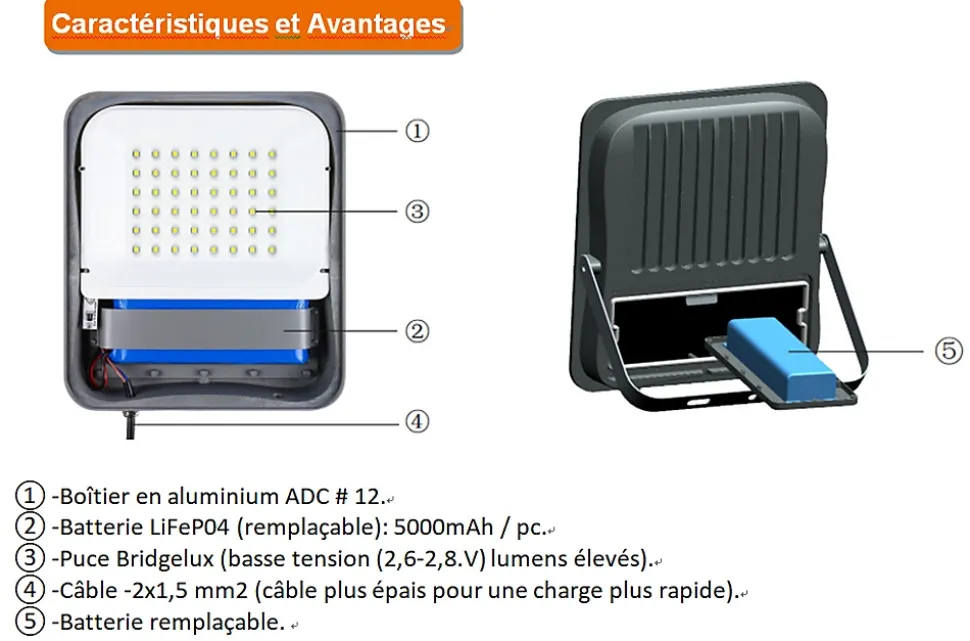 Caractéristiques et Avantages

①

③

②

④

⑤

① -Boîtier en aluminium ADC # 12.
② -Batterie LiFeP04 (remplaçable): 5000mAh / pc.
③ -Puce Bridgelux (basse tension (2,6-2,8.V) lumens élevés).
④ -Câble -2x1,5 mm2 (câble plus épais pour une charge plus rapide).
⑤ -Batterie remplaçable.