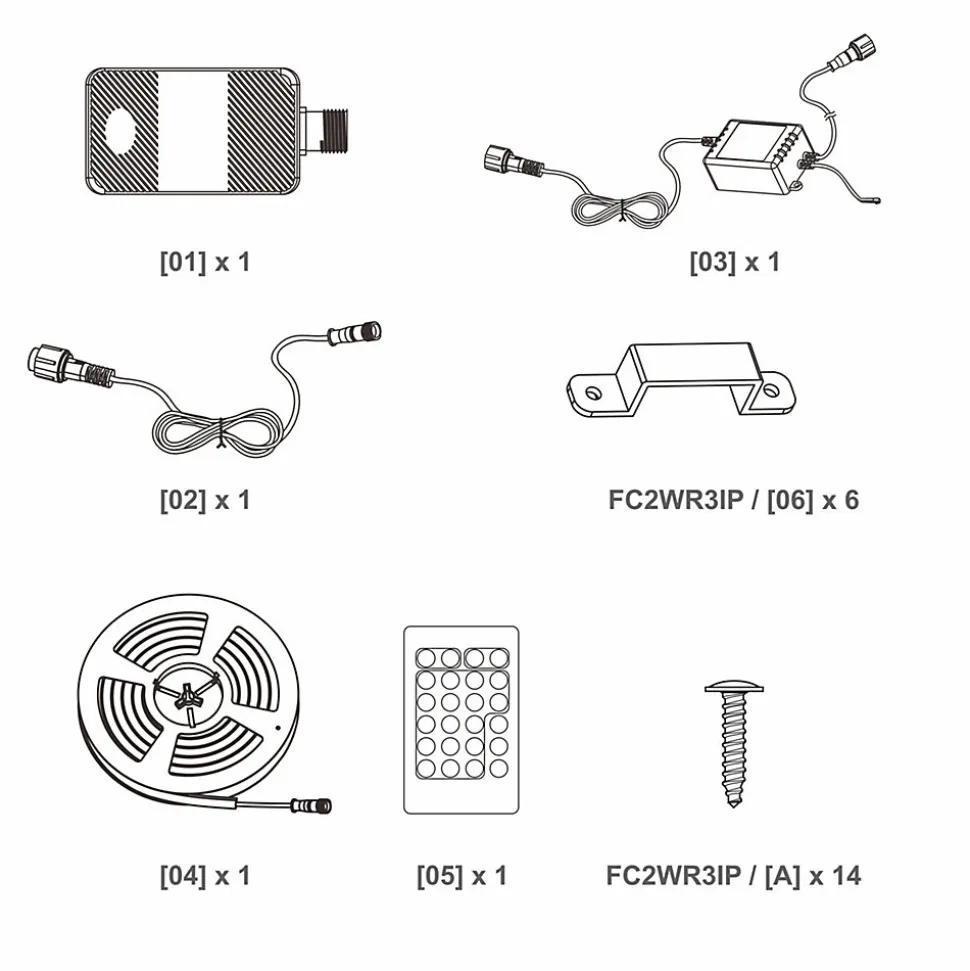 [01] x 1

[03] x 1

[02] x 1

FC2WR3IP / [06] x 6

[04] x 1

[05] x 1

FC2WR3IP / [A] x 14