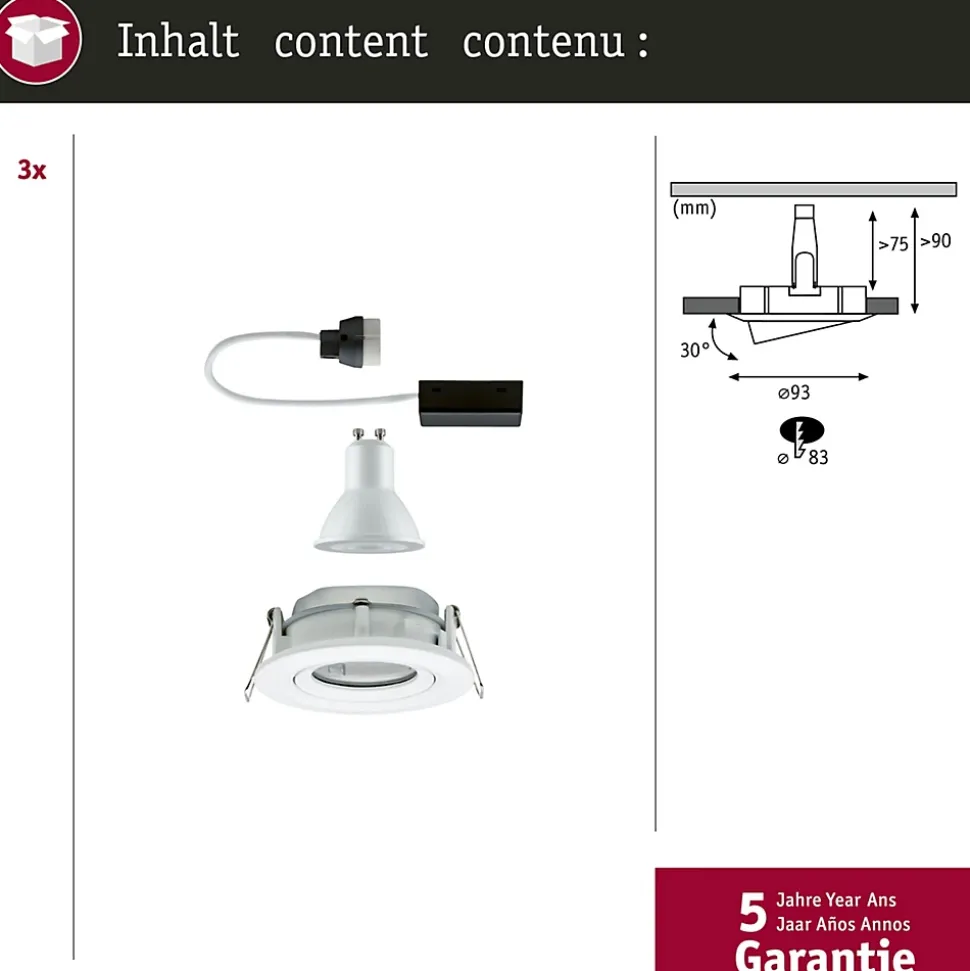 Inhalt content contenu :

3x

(mm)

>75

>90

30°

⌀93

⌀ 83

5 Jahre Year Ans
Jaar Años Annos
Garantie