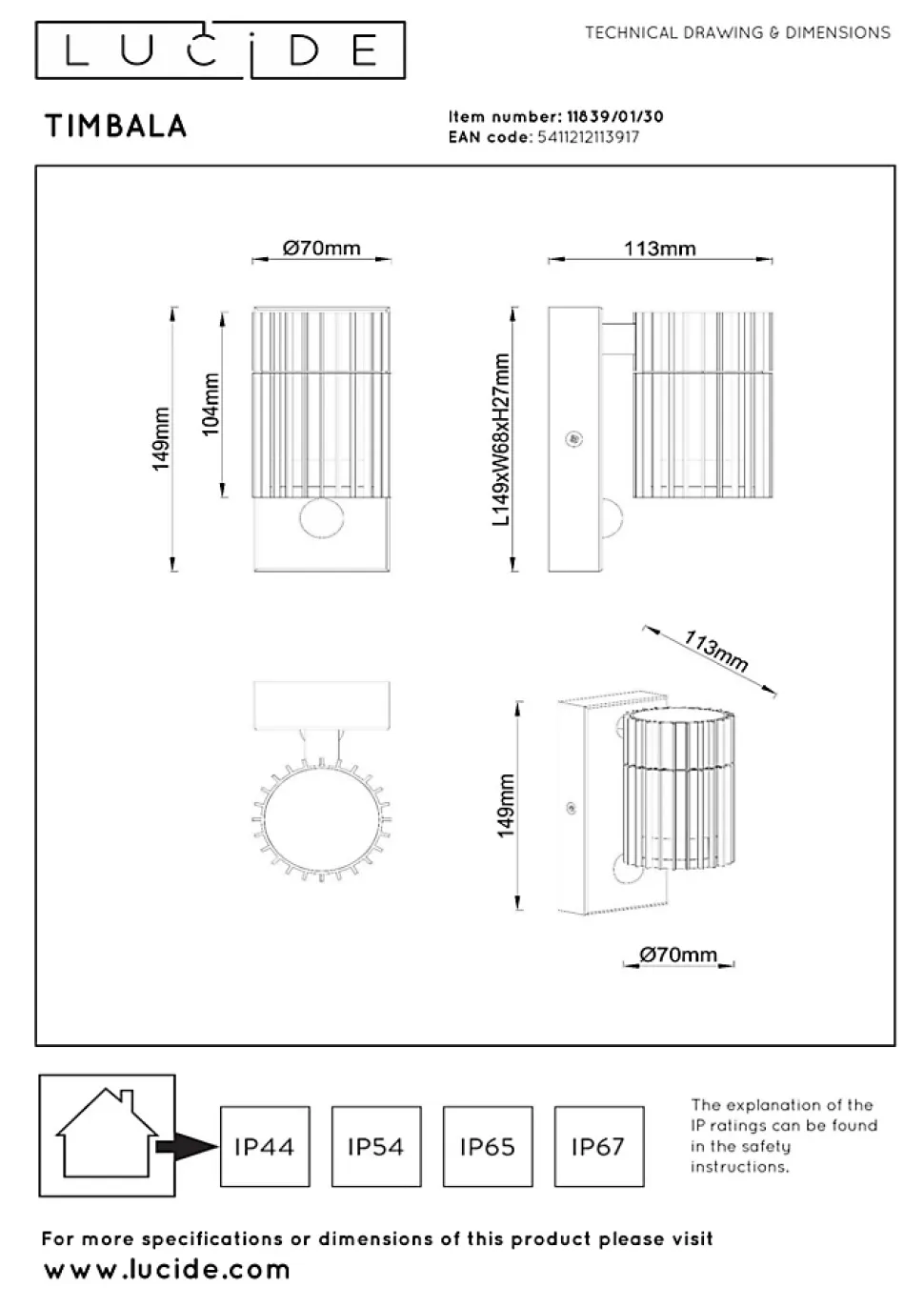 LUCIDE

TECHNICAL DRAWING & DIMENSIONS

TIMBALA

Item number: 11839/01/30
EAN code: 5411212113917

Ø70mm

113mm

149mm

104mm

L149xW68xH27mm

113mm

149mm

Ø70mm

IP44

IP54

IP65

IP67

The explanation of the IP ratings can be found in the safety instructions.

For more specifications or dimensions of this product please visit
www.lucide.com