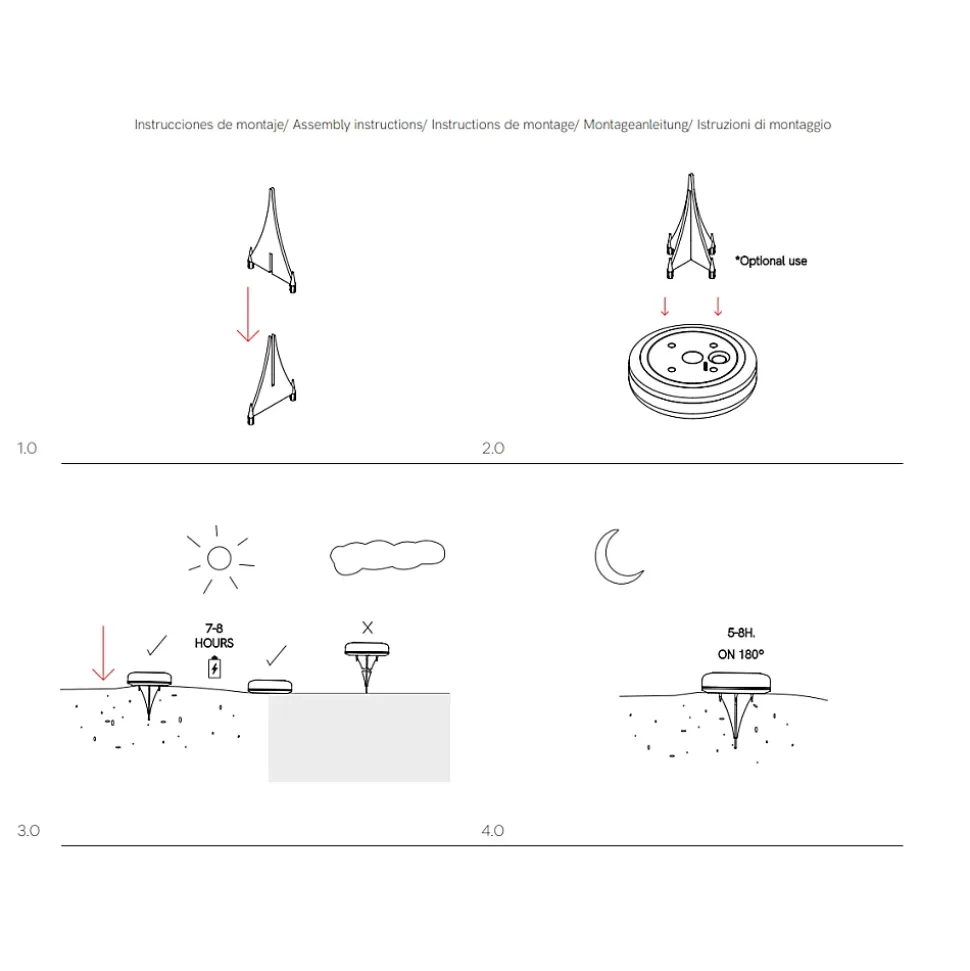 Instrucciones de montaje/ Assembly instructions/ Instructions de montage/ Montageanleitung/ Istruzioni di montaggio

*Optional use

1.0

2.0

7-8 HOURS

5-8H. ON 180°

3.0

4.0