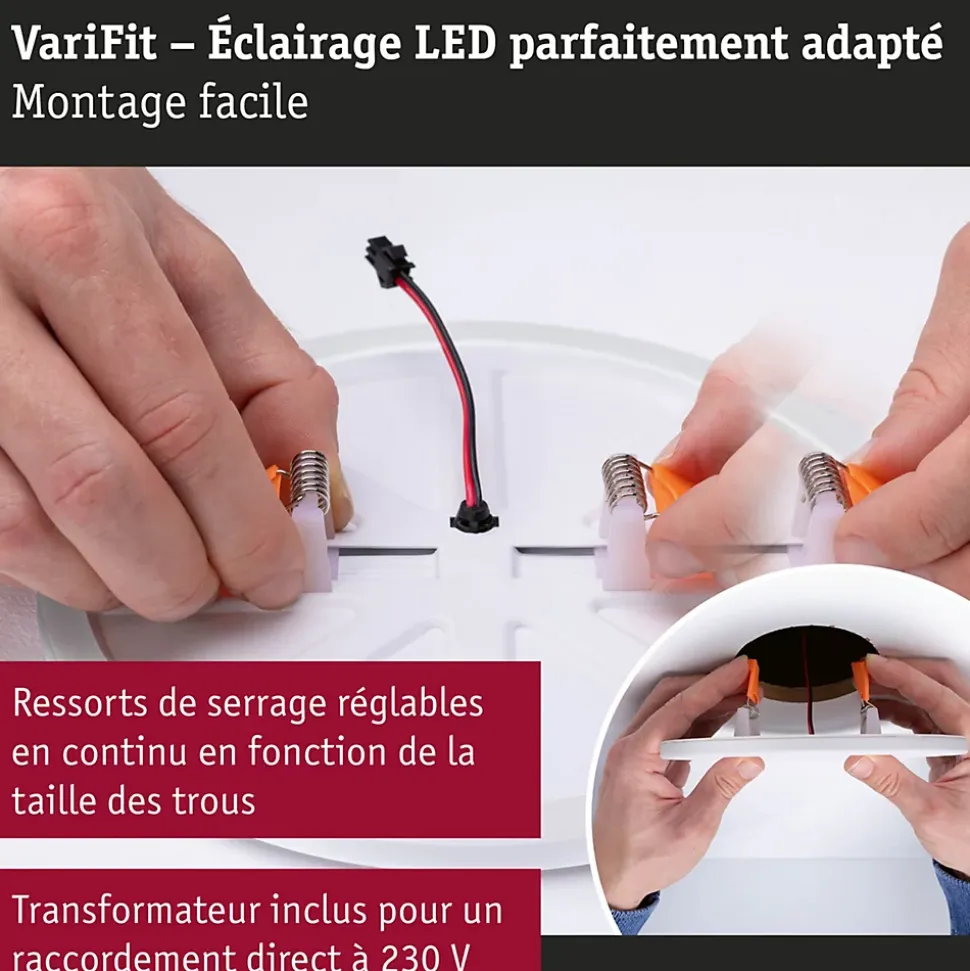 VariFit – Éclairage LED parfaitement adapté
Montage facile

Ressorts de serrage réglables en continu en fonction de la taille des trous

Transformateur inclus pour un raccordement direct à 230 V