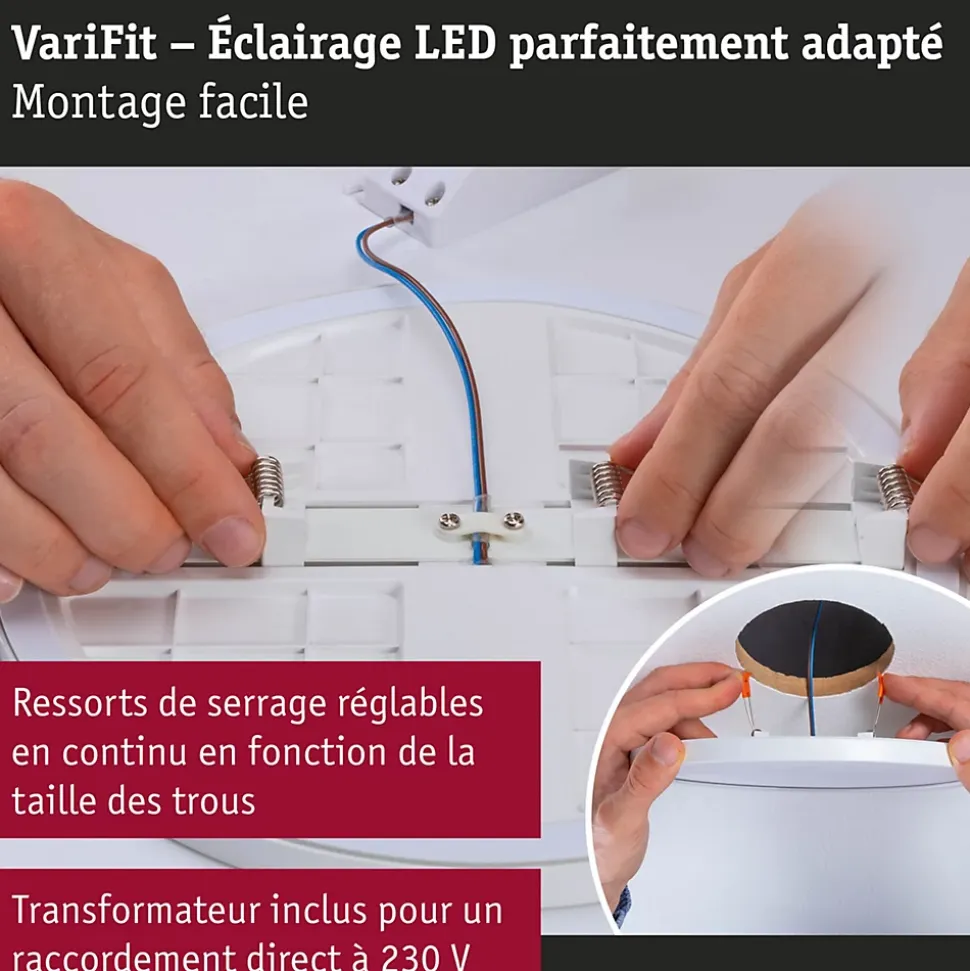 VariFit – Éclairage LED parfaitement adapté
Montage facile

Ressorts de serrage réglables en continu en fonction de la taille des trous

Transformateur inclus pour un raccordement direct à 230 V