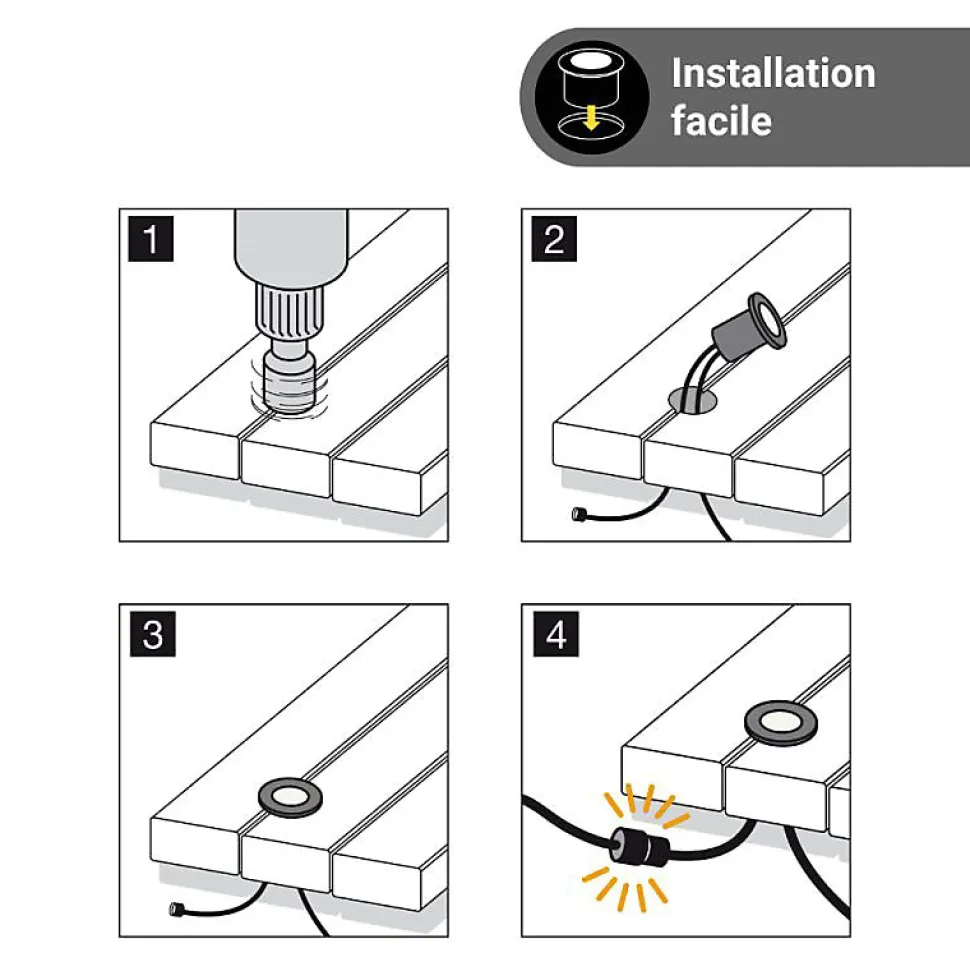 Installation facile

1

2

3

4