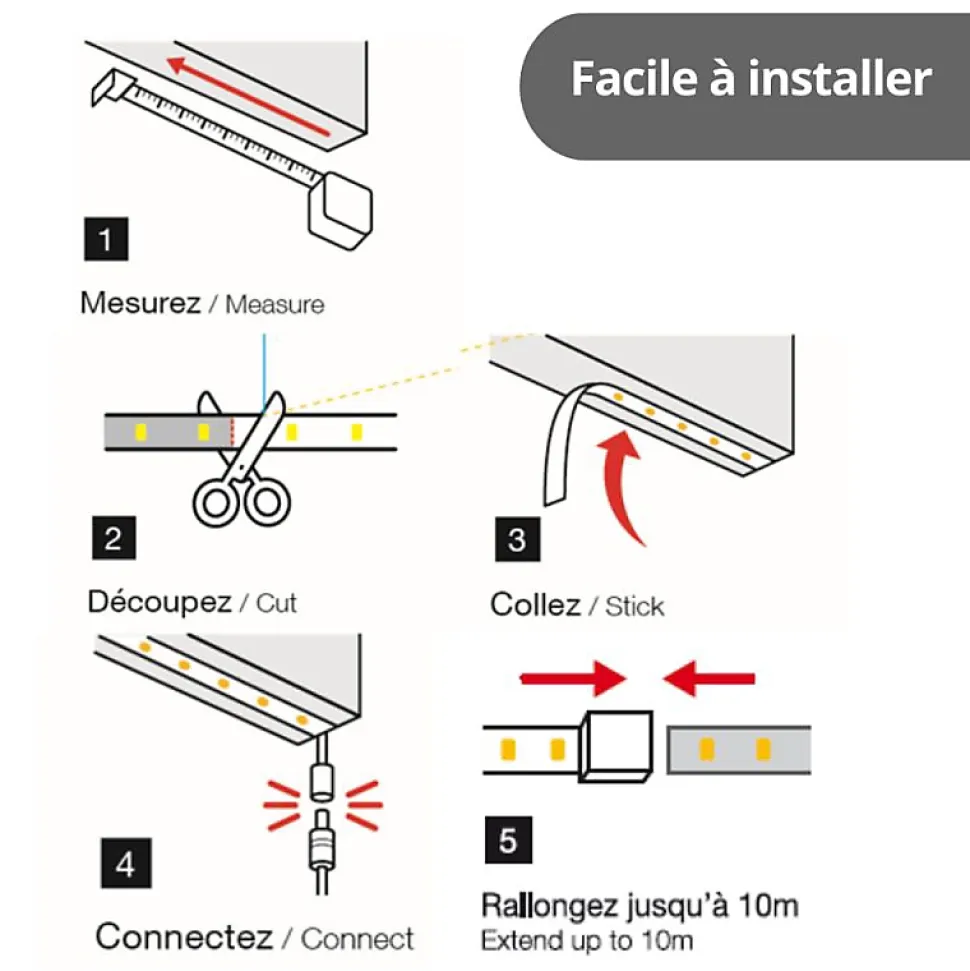 Facile à installer

1

Mesurez / Measure

2

Découpez / Cut

3

Collez / Stick

4

Connectez / Connect

5

Rallongez jusqu'à 10m
Extend up to 10m