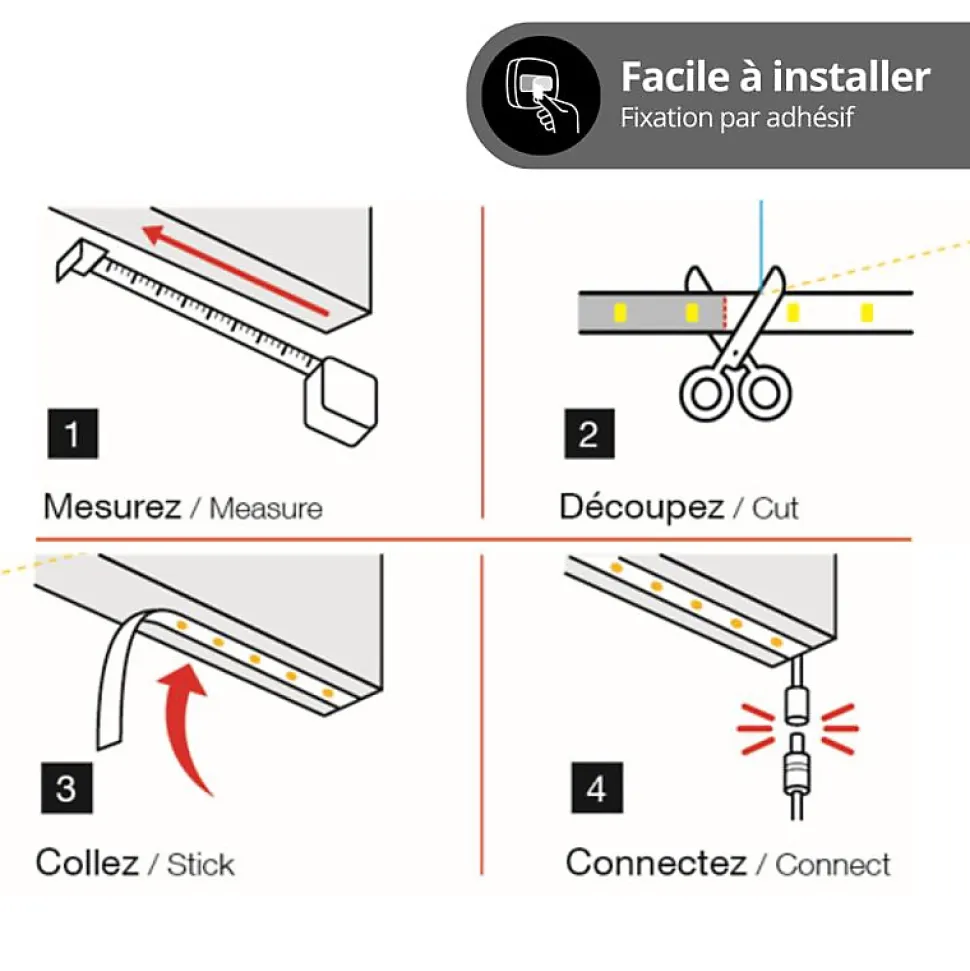 Facile à installer
Fixation par adhésif

1
Mesurez / Measure

2
Découpez / Cut

3
Collez / Stick

4
Connectez / Connect