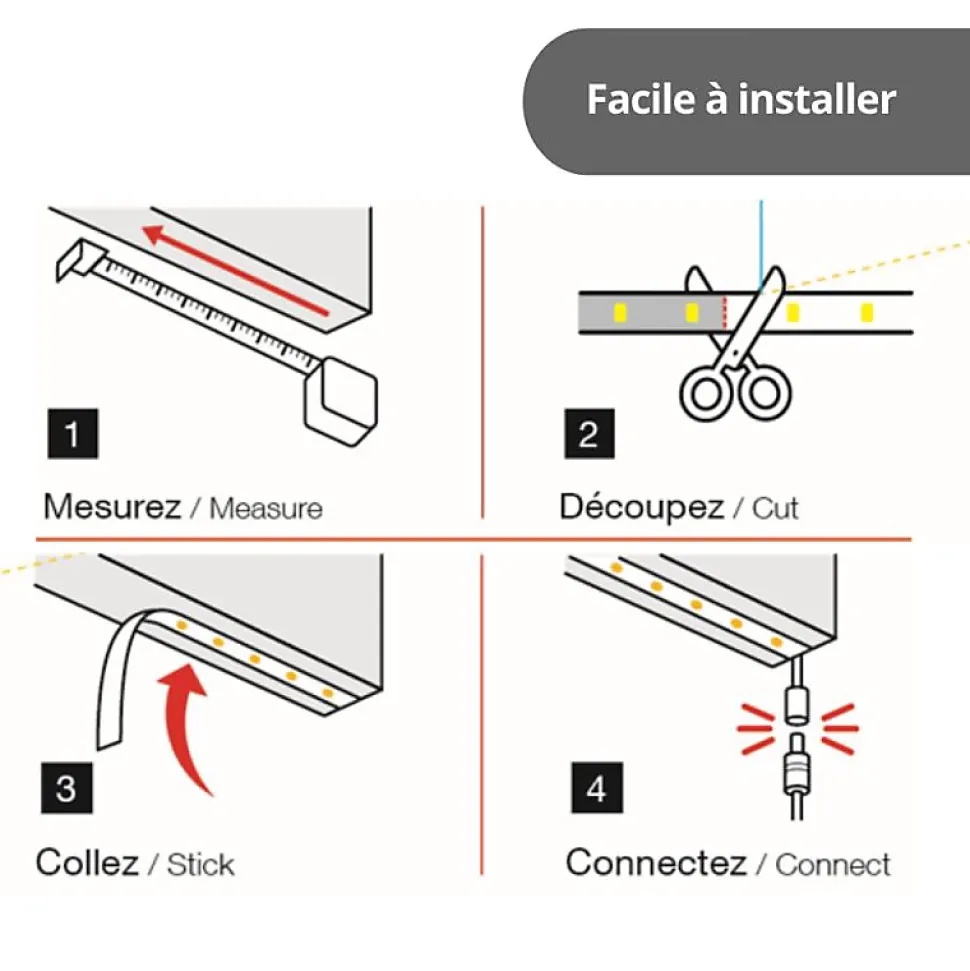 Facile à installer

1

Mesurez / Measure

2

Découpez / Cut

3

Collez / Stick

4

Connectez / Connect