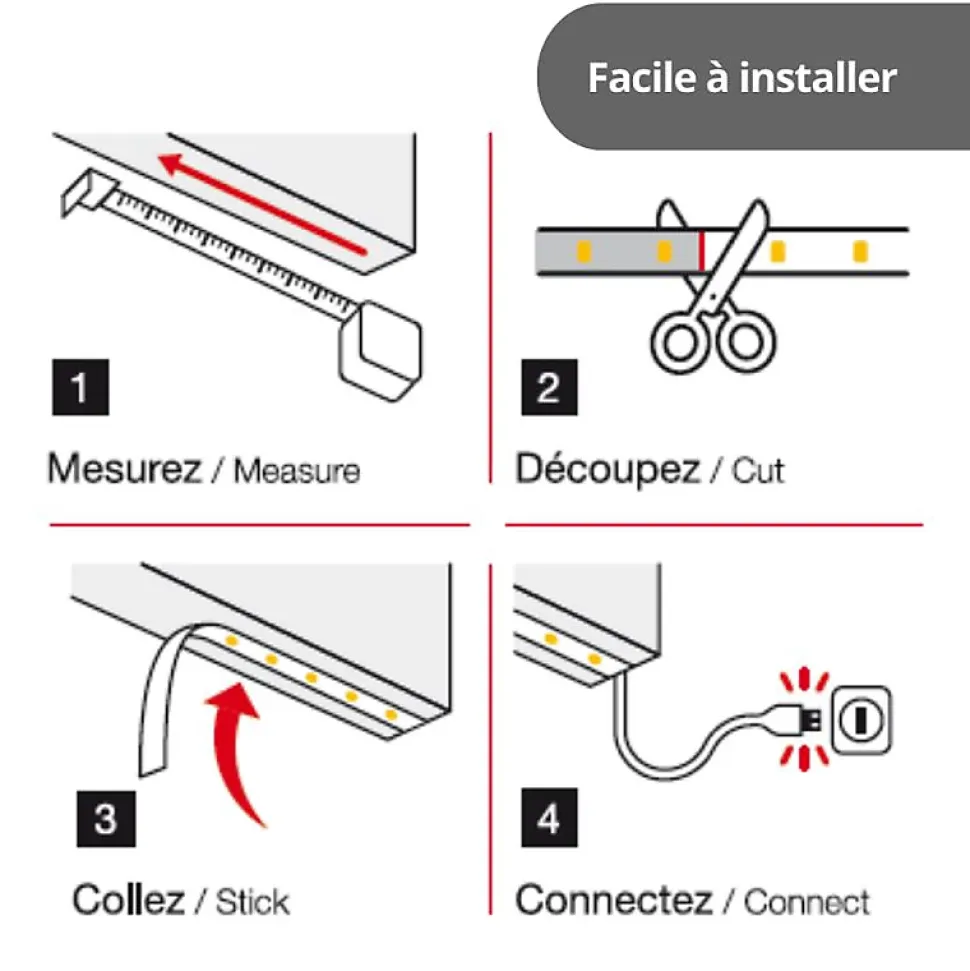 Facile à installer

1

Mesurez / Measure

2

Découpez / Cut

3

Collez / Stick

4

Connectez / Connect