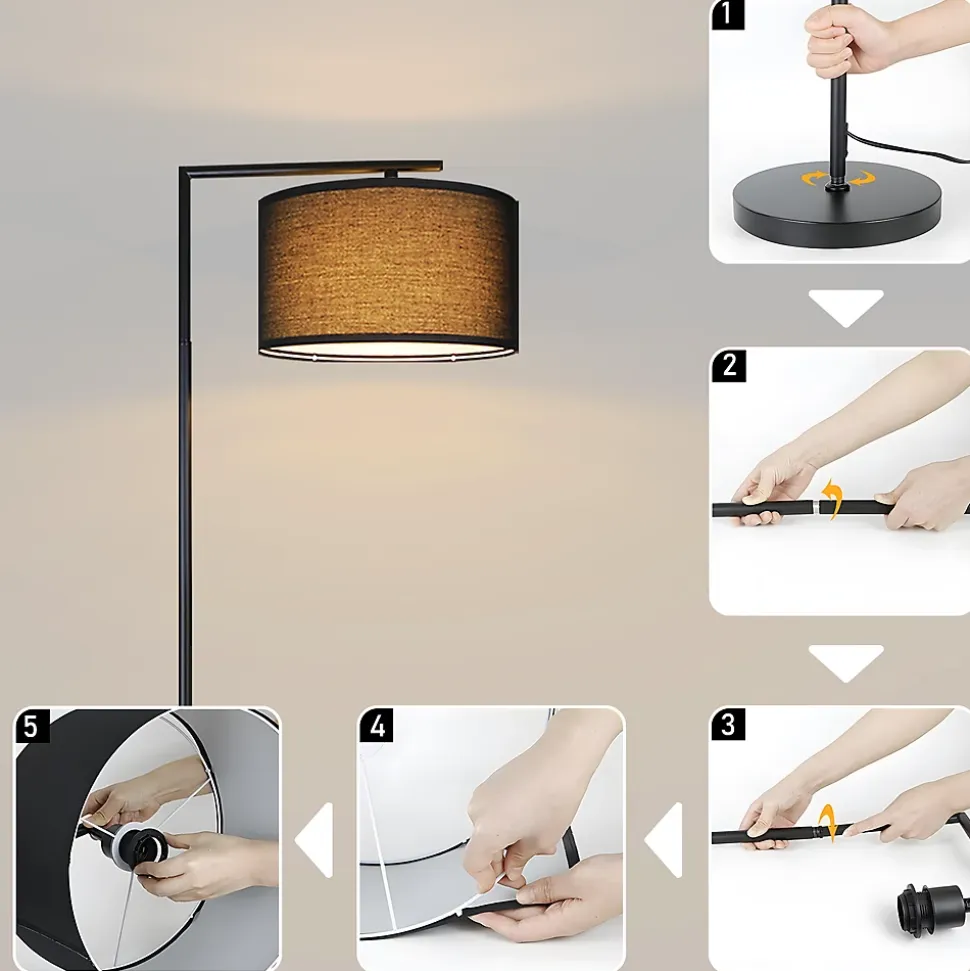 1

2

3

4

5