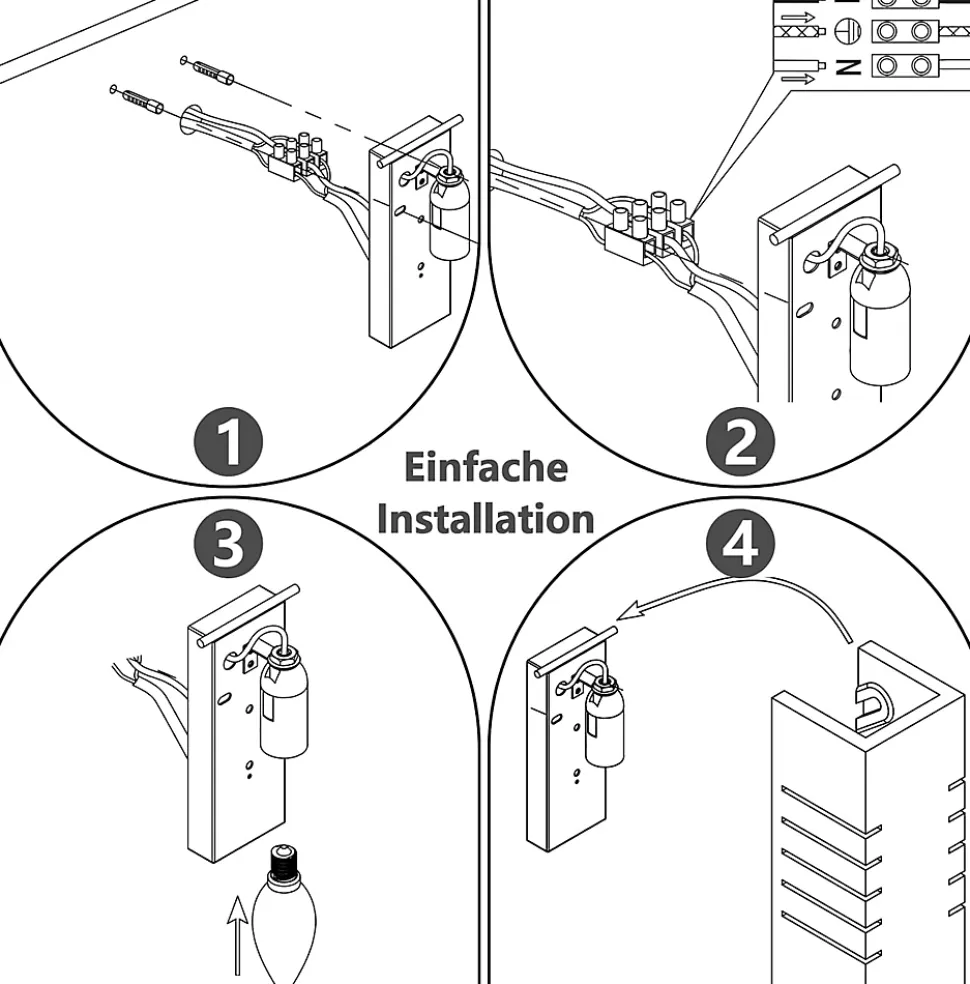 N

1

2

Einfache Installation

3

4