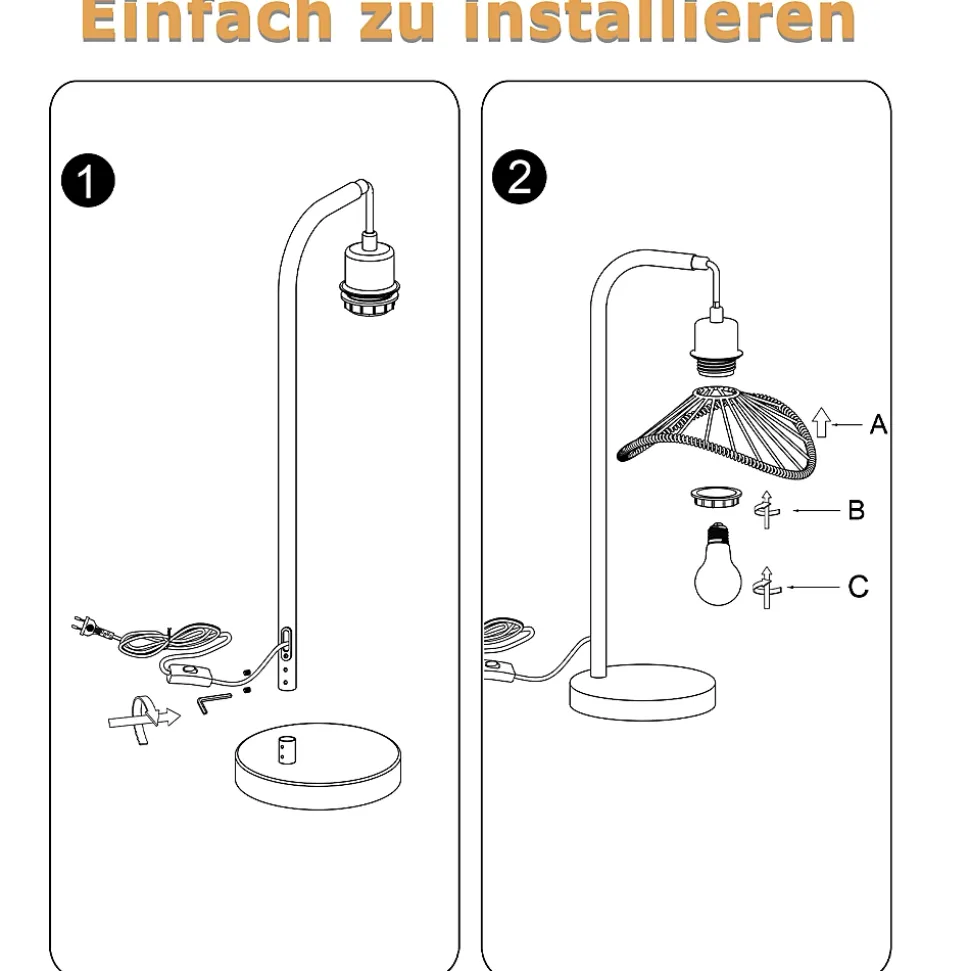 Einfach zu installieren

1

2

A

B

C