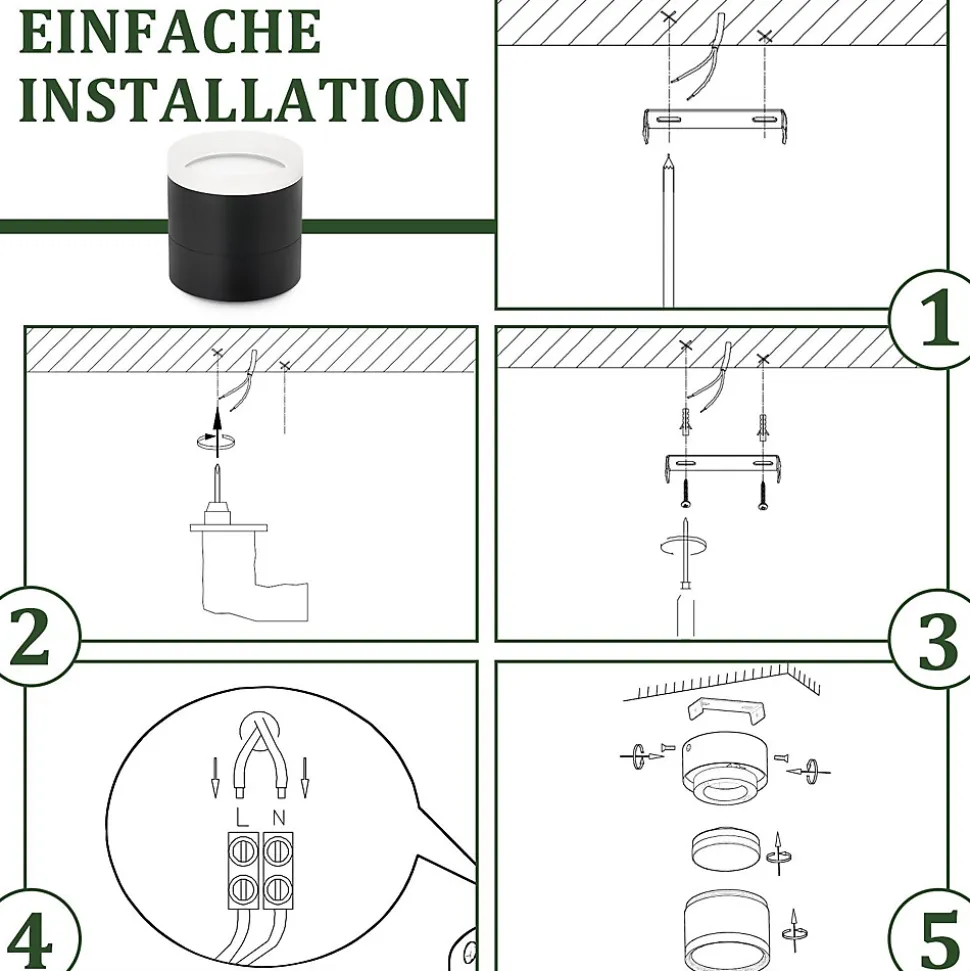 EINFACHE INSTALLATION

1

2

3

L N

4

5