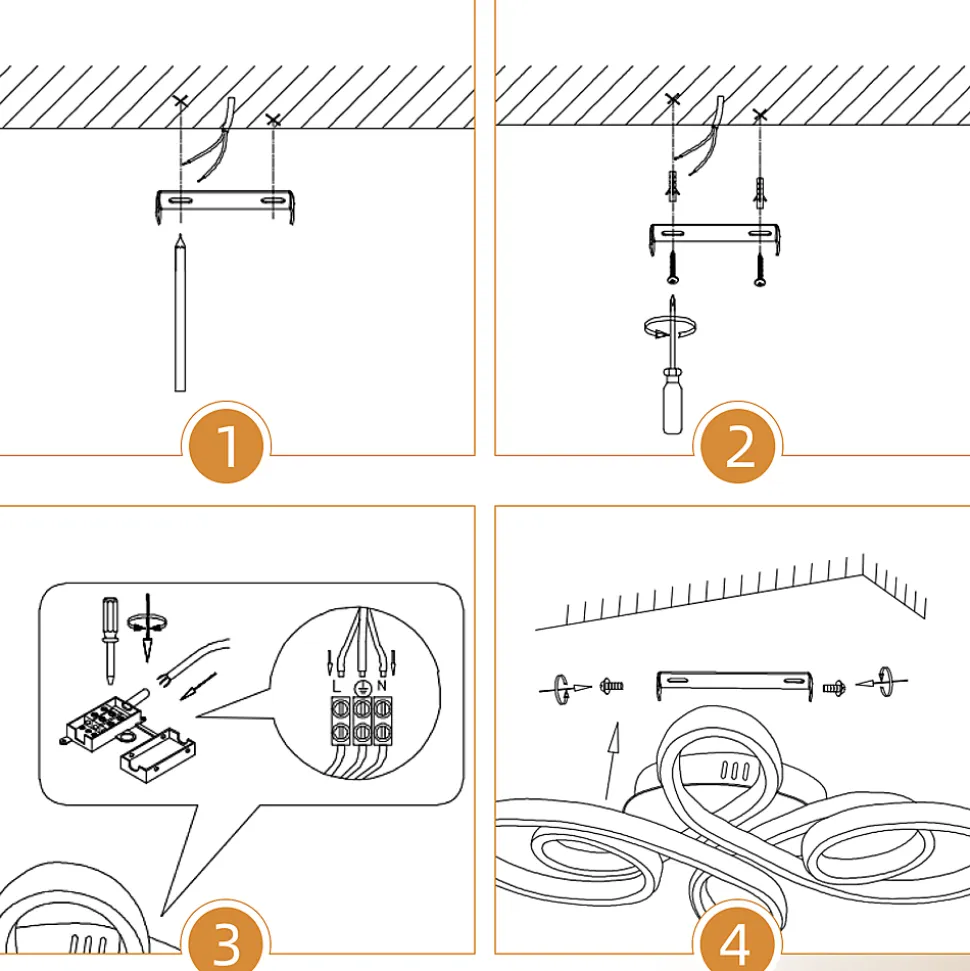 1

2

L N

3

4