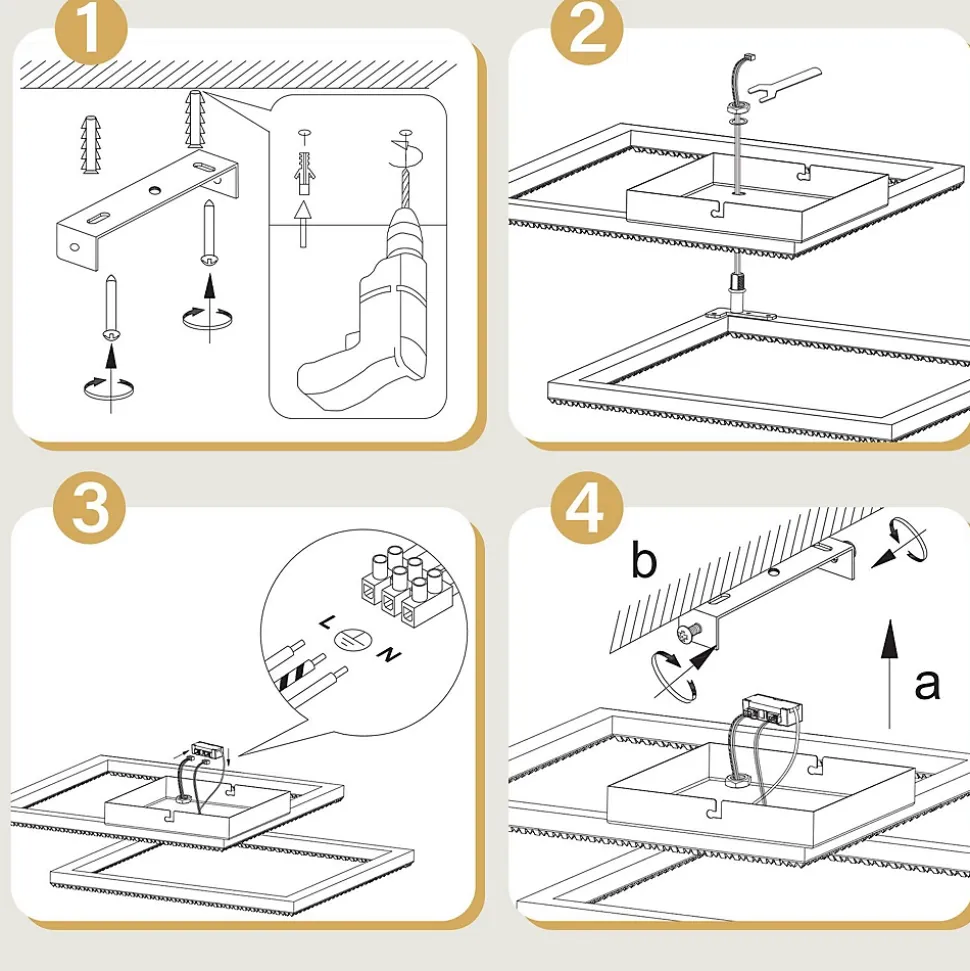 1

2

3

L

N

4

b

a