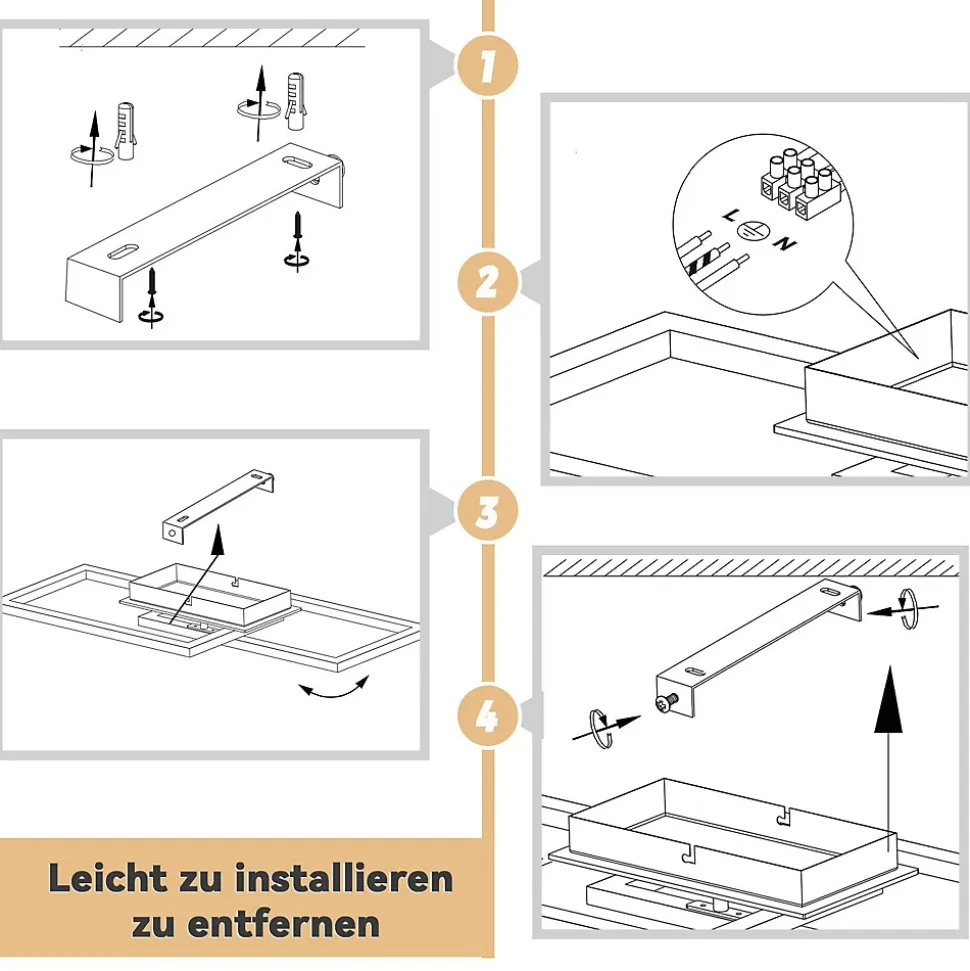 1

2

L N

3

4

Leicht zu installieren
zu entfernen